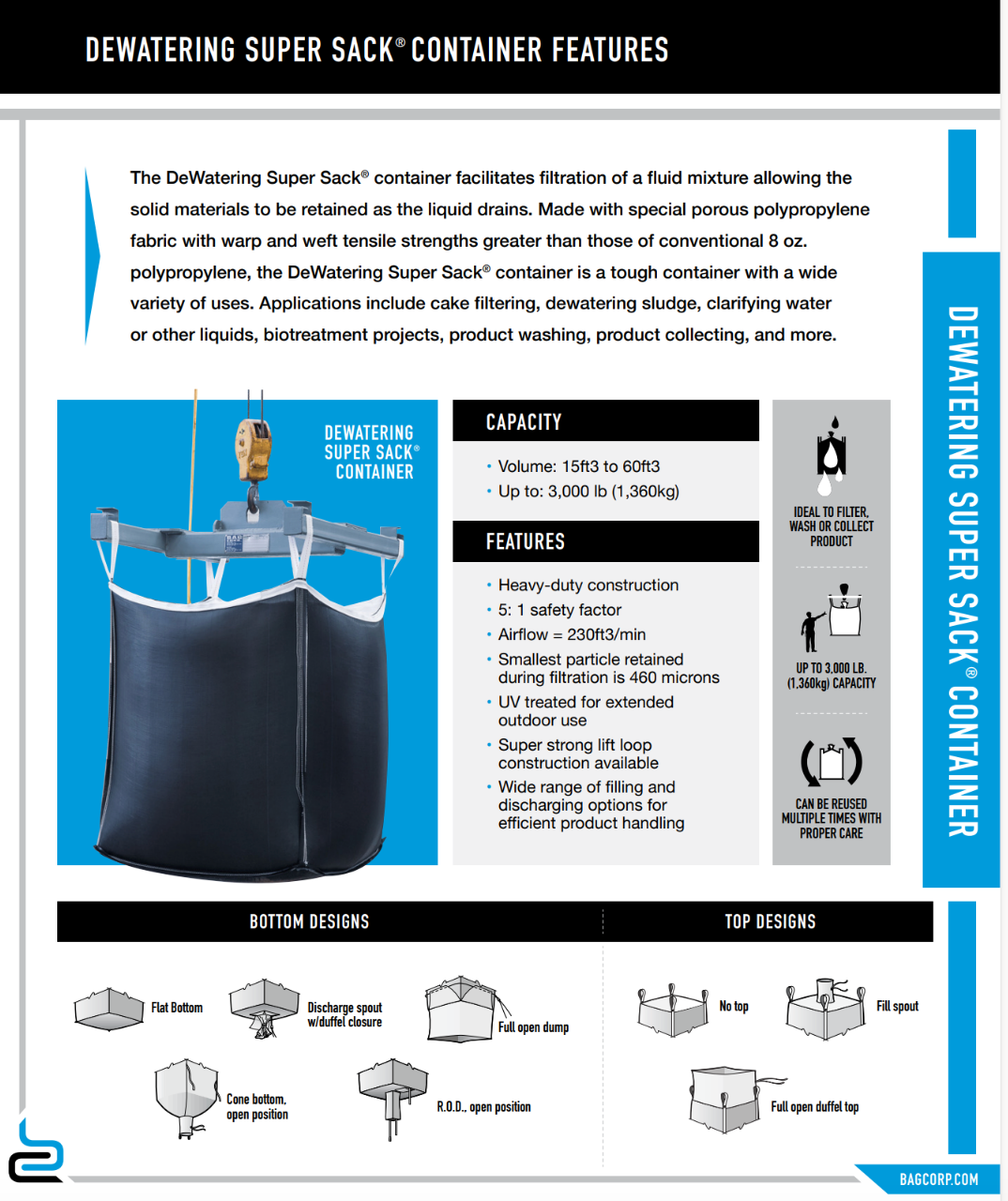 DEWATERING SUPER SACK® CONTAINER FEATURES

The DeWatering Super Sack® container facilitates filtration of a fluid mixture allowing the solid materials to be retained as the liquid drains. Made with special porous polypropylene fabric with warp and weft tensile strengths greater than those of conventional 8 oz. polypropylene, the DeWatering Super Sack® container is a tough container with a wide variety of uses. Applications include cake filtering, dewatering sludge, clarifying water or other liquids, biotreatment projects, product washing, product collecting, and more.

DEWATERING SUPER SACK® CONTAINER

CAPACITY
• Volume: 15ft3 to 60ft3
• Up to: 3,000 lb (1,360kg)

FEATURES
• Heavy-duty construction
• 5: 1 safety factor
• Airflow = 230ft3/min
• Smallest particle retained during filtration is 460 microns
• UV treated for extended outdoor use
• Super strong lift loop construction available
• Wide range of filling and discharging options for efficient product handling

IDEAL TO FILTER, WASH OR COLLECT PRODUCT

UP TO 3,000 LB. (1,360kg) CAPACITY

CAN BE REUSED MULTIPLE TIMES WITH PROPER CARE

DEWATERING SUPER SACK® CONTAINER

BOTTOM DESIGNS

Flat Bottom

Discharge spout w/duffel closure

Full open dump

Cone bottom, open position

R.O.D., open position

TOP DESIGNS

No top

Fill spout

Full open duffel top

BAGCORP.COM